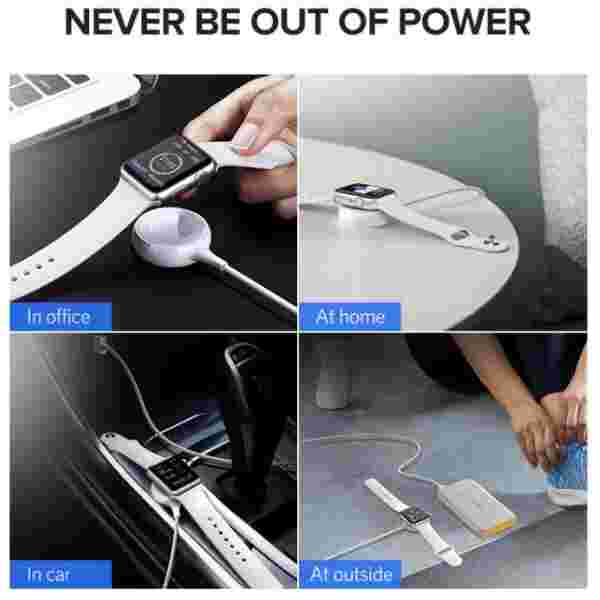 NEVER BE OUT OF POWER

In office

At home

In car

At outside